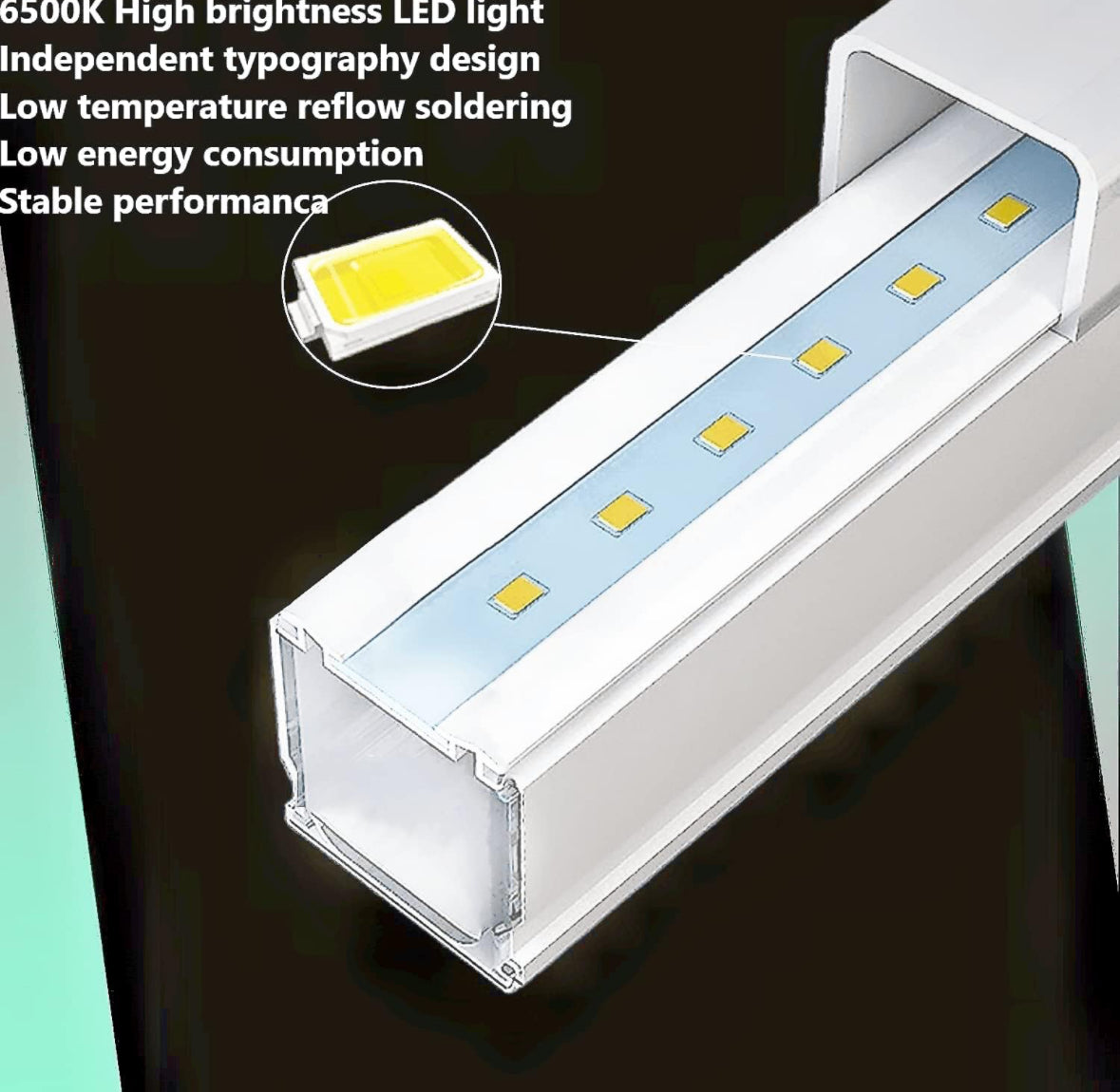 6500K High brightness LED light
Independent typography design
Low temperature reflow soldering
Low energy consumption
Stable performanca